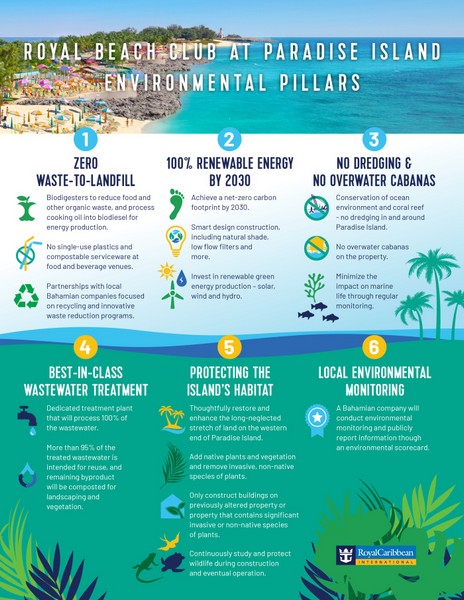 ROYAL BEACH CLUB AT PARADISE ISLAND ENVIRONMENTAL PILLARS

1

ZERO WASTE-TO-LANDFILL

Biodigesters to reduce food and other organic waste, and process cooking oil into biodiesel for energy production.

No single-use plastics and compostable serviceware at food and beverage venues.

Partnerships with local Bahamian companies focused on recycling and innovative waste reduction programs.

2

100% RENEWABLE ENERGY BY 2030

Achieve a net-zero carbon footprint by 2030.

Smart design construction, including natural shade, low flow filters and more.

Invest in renewable green energy production – solar, wind and hydro.

3

NO DREDGING & NO OVERWATER CABANAS

Conservation of ocean environment and coral reef – no dredging in and around Paradise Island.

No overwater cabanas on the property.

Minimize the impact on marine life through regular monitoring.

4

BEST-IN-CLASS WASTEWATER TREATMENT

Dedicated treatment plant that will process 100% of the wastewater.

More than 95% of the treated wastewater is intended for reuse, and remaining byproduct will be composted for landscaping and vegetation.

5

PROTECTING THE ISLAND'S HABITAT

Thoughtfully restore and enhance the long-neglected stretch of land on the western end of Paradise Island.

Add native plants and vegetation and remove invasive, non-native species of plants.

Only construct buildings on previously altered property or property that contains significant invasive or non-native species of plants.

Continuously study and protect wildlife during construction and eventual operation.

6

LOCAL ENVIRONMENTAL MONITORING

A Bahamian company will conduct environmental monitoring and publicly report information though an environmental scorecard.

RoyalCaribbean INTERNATIONAL